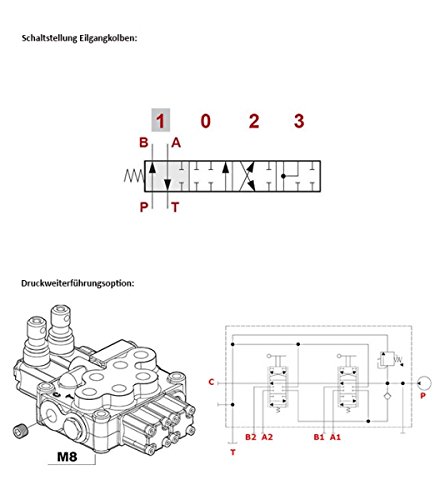 Schaltstellung Eilgangkolben:

1 0 2 3

B A

P T

Druckweiterführungsoption:

M8

C

P

B2 A2 B1 A1

T